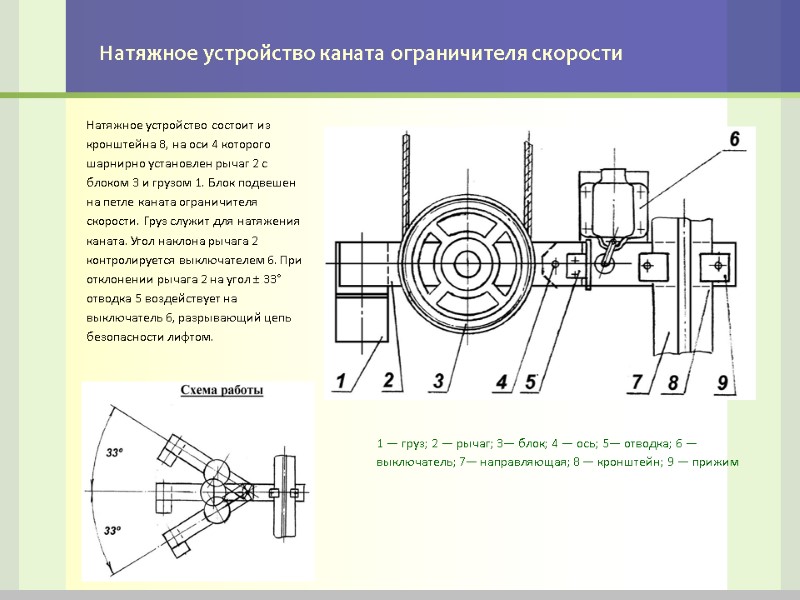 Натяжное устройство каната ограничителя скорости

Натяжное устройство состоит из кронштейна 8, на оси 4 которого шарнирно установлен рычаг 2 с блоком 3 и грузом 1. Блок подвешен на петле каната ограничителя скорости. Груз служит для натяжения каната. Угол наклона рычага 2 контролируется выключателем 6. При отклонении рычага 2 на угол ± 33° отводка 5 воздействует на выключатель 6, разрывающий цепь безопасности лифтом.

6

1 2 3 4 5 7 8 9

Схема работы

33°

33°

1 — груз; 2 — рычаг; 3— блок; 4 — ось; 5— отводка; 6 — выключатель; 7— направляющая; 8 — кронштейн; 9 — прижим